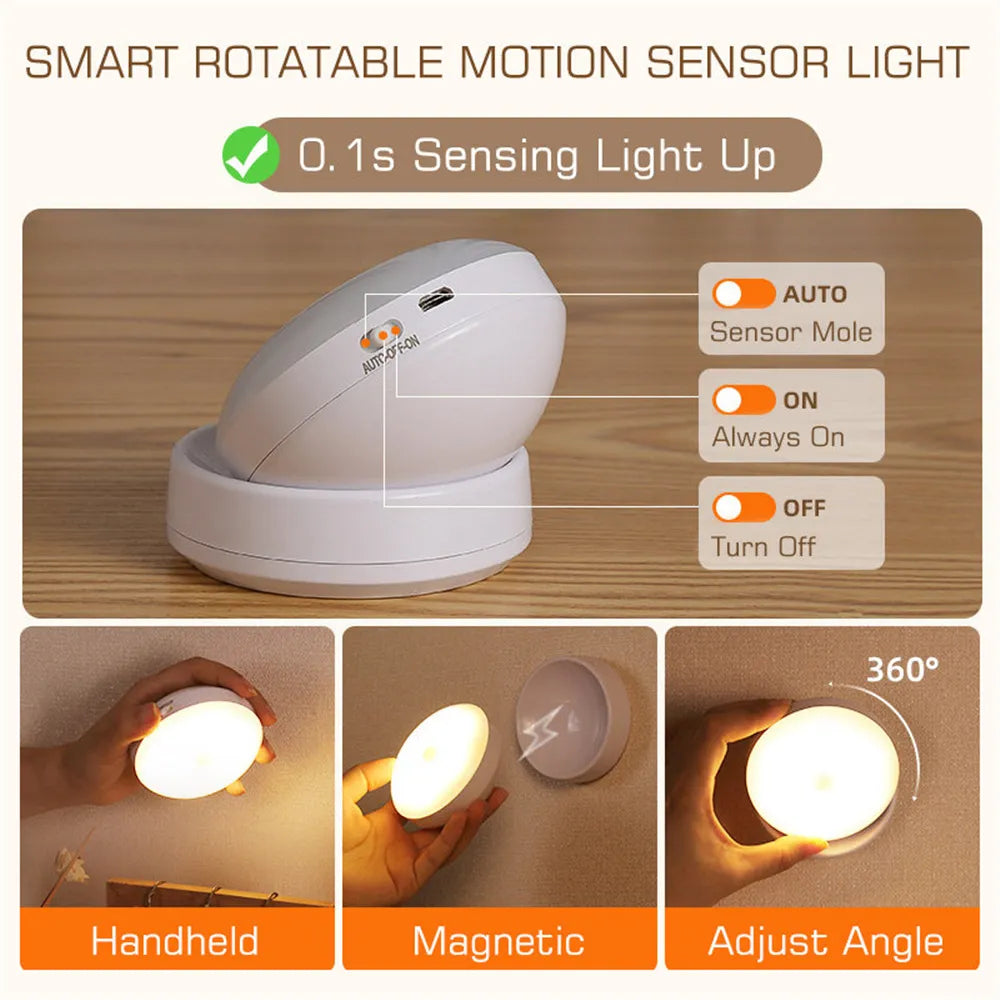 SMART ROTATABLE MOTION SENSOR LIGHT

0.1s Sensing Light Up

AUTO-OFF-ON

AUTO
Sensor Mole

ON
Always On

OFF
Turn Off

360°

Handheld

Magnetic

Adjust Angle