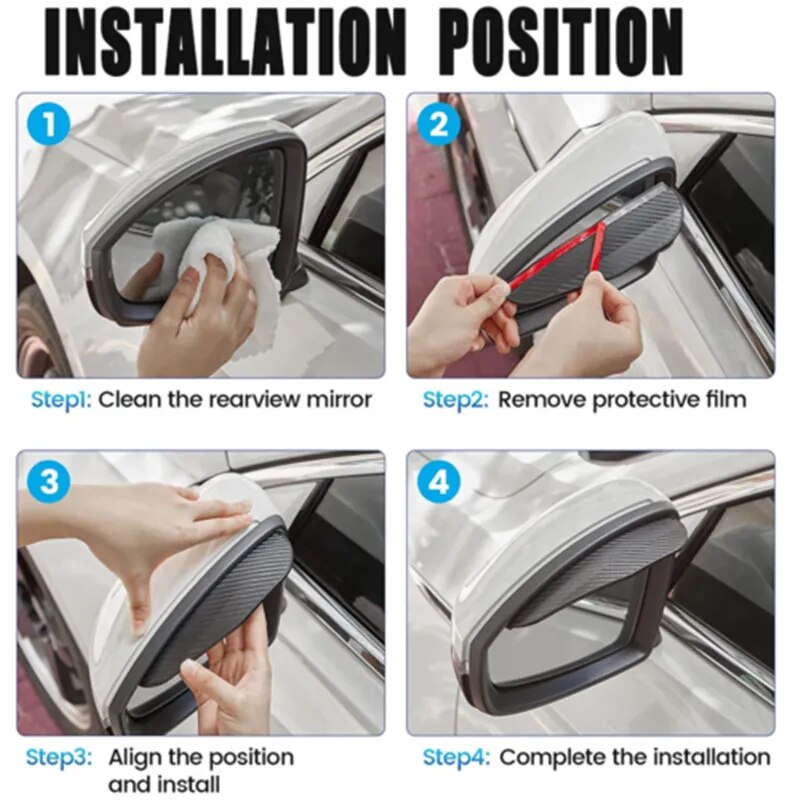 INSTALLATION POSITION

1

Step1: Clean the rearview mirror

2

Step2: Remove protective film

3

Step3: Align the position and install

4

Step4: Complete the installation