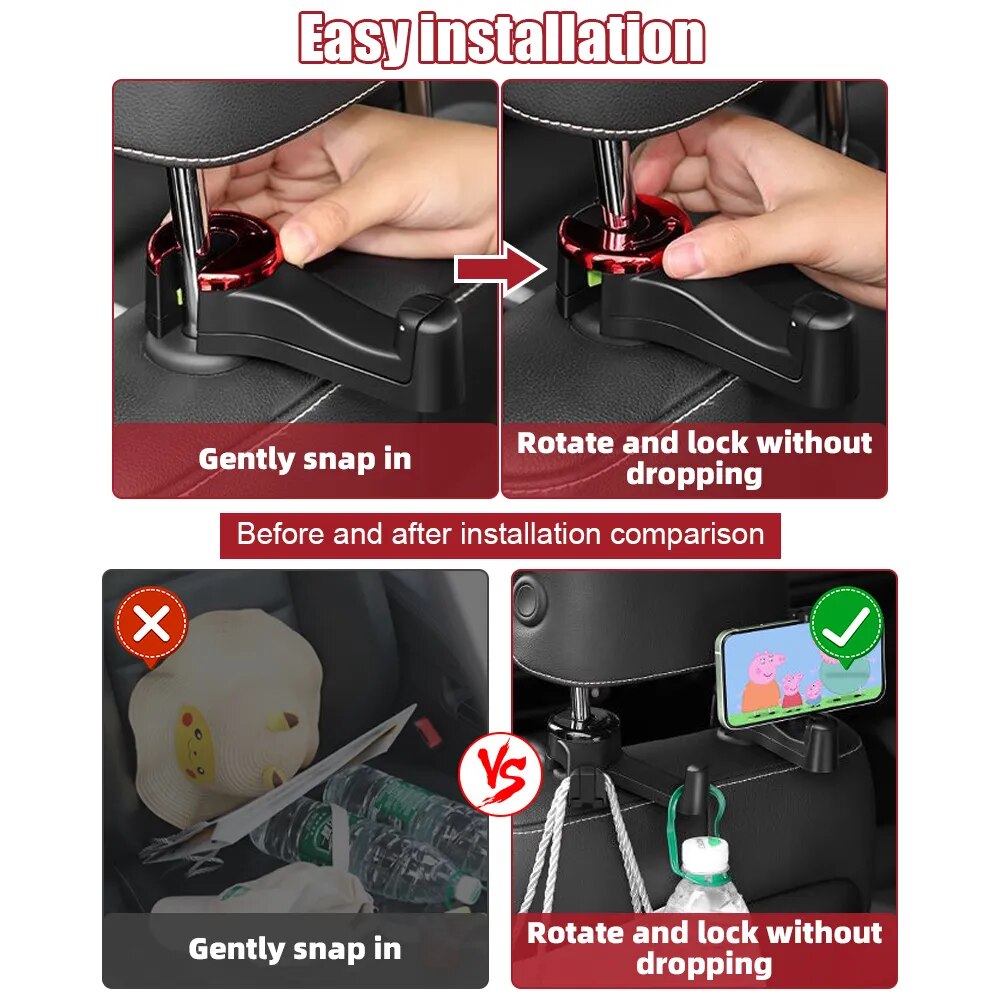 Easy installation

Gently snap in

Rotate and lock without dropping

Before and after installation comparison

VS

Gently snap in

Rotate and lock without dropping