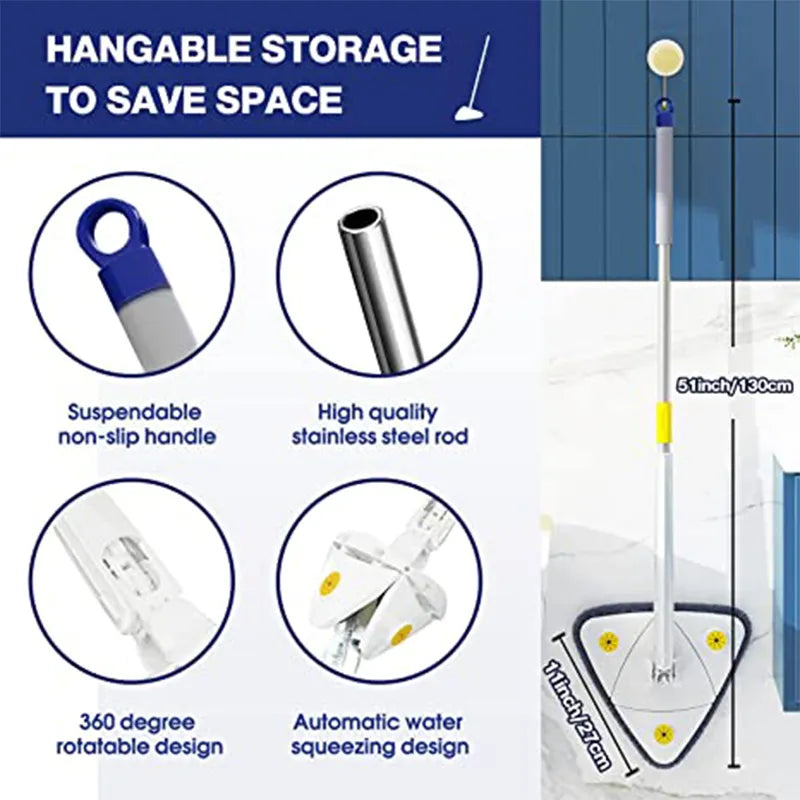 HANGABLE STORAGE TO SAVE SPACE

Suspendable non-slip handle

High quality stainless steel rod

360 degree rotatable design

Automatic water squeezing design

51inch/130cm

11inch/27cm